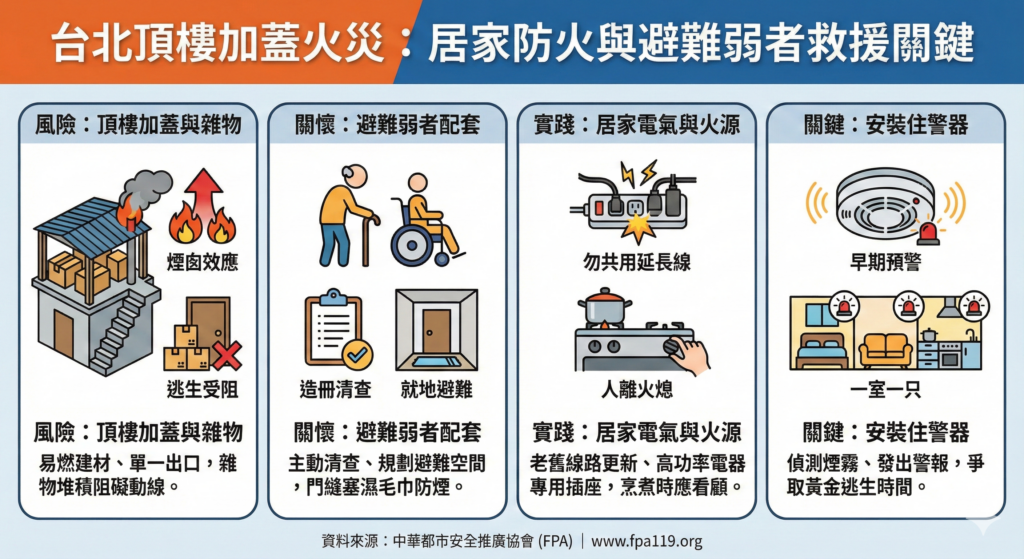 台北頂樓加蓋火災：居家防火與避難弱者救援關鍵

風險：頂樓加蓋與雜物

煙囪效應

逃生受阻

風險：頂樓加蓋與雜物

易燃建材、單一出口，雜物堆積阻礙動線。

關懷：避難弱者配套

造冊清查

就地避難

關懷：避難弱者配套

主動清查、規劃避難空間，門縫塞濕毛巾防煙。

實踐：居家電氣與火源

勿共用延長線

人離火熄

實踐：居家電氣與火源

老舊線路更新、高功率電器專用插座，烹煮時應看顧。

關鍵：安裝住警器

早期預警

一室一只

關鍵：安裝住警器

偵測煙霧、發出警報，爭取黃金逃生時間。

資料來源：中華都市安全推廣協會 (FPA) ｜ www.fpa119.org