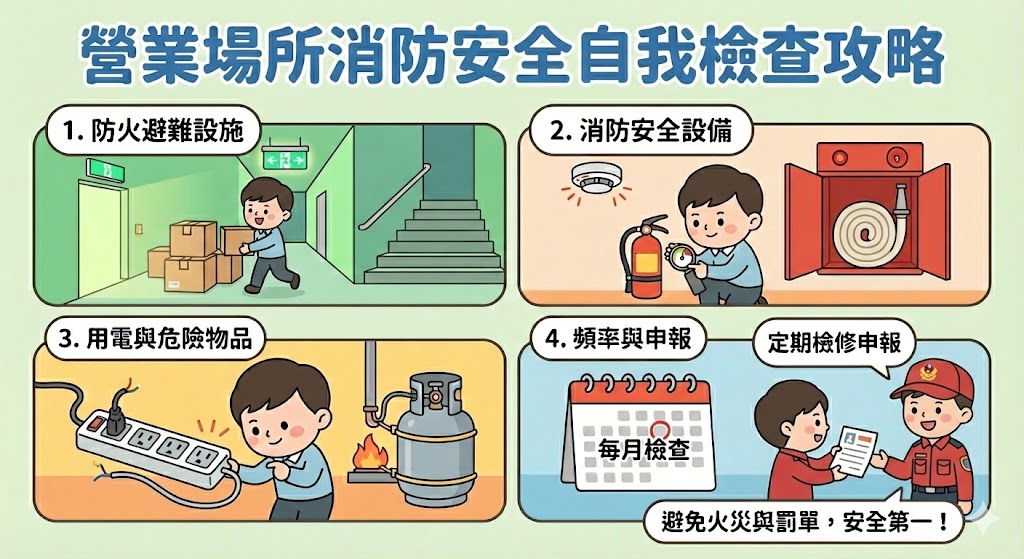 營業場所消防安全自我檢查攻略

1. 防火避難設施

2. 消防安全設備

3. 用電與危險物品

4. 頻率與申報

定期檢修申報

每月檢查

避免火災與罰單，安全第一！