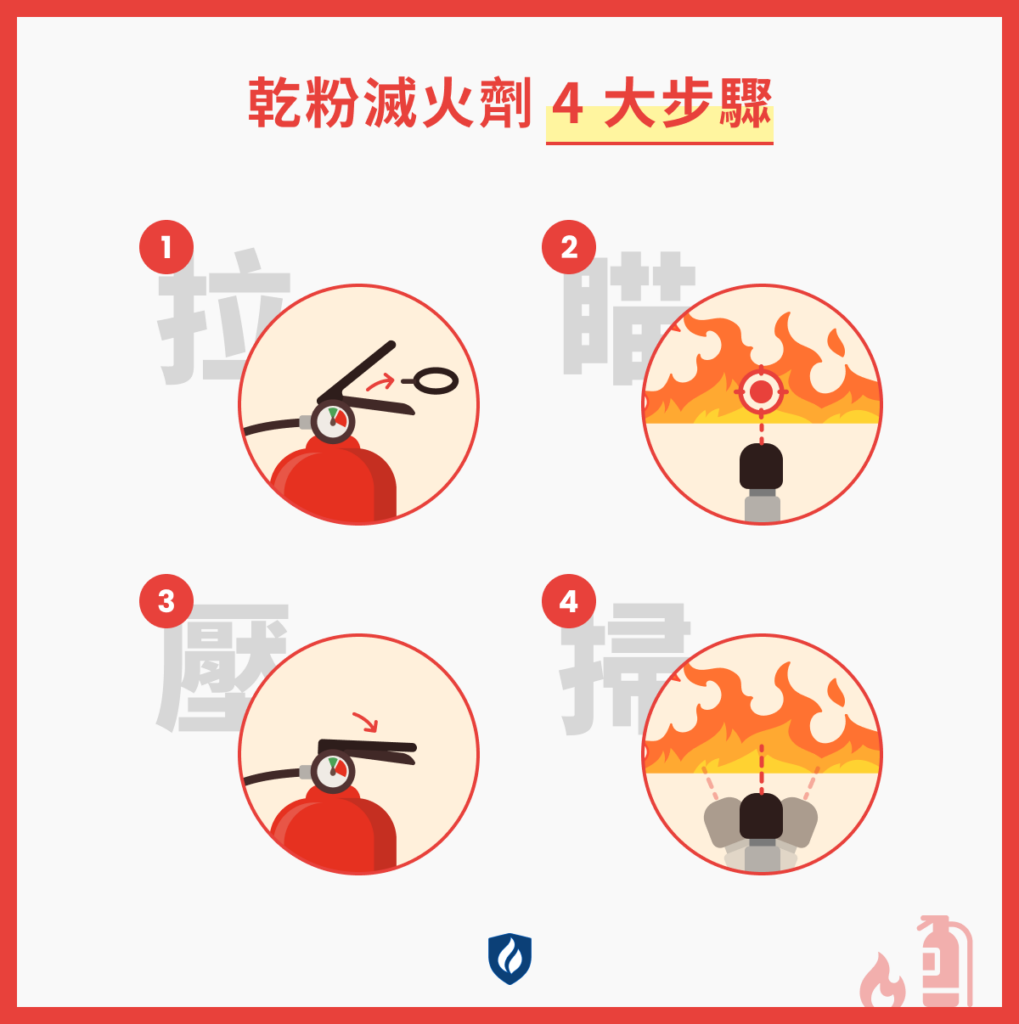 乾粉滅火劑 4 大步驟

1
拉

2
瞄

3
壓

4
掃